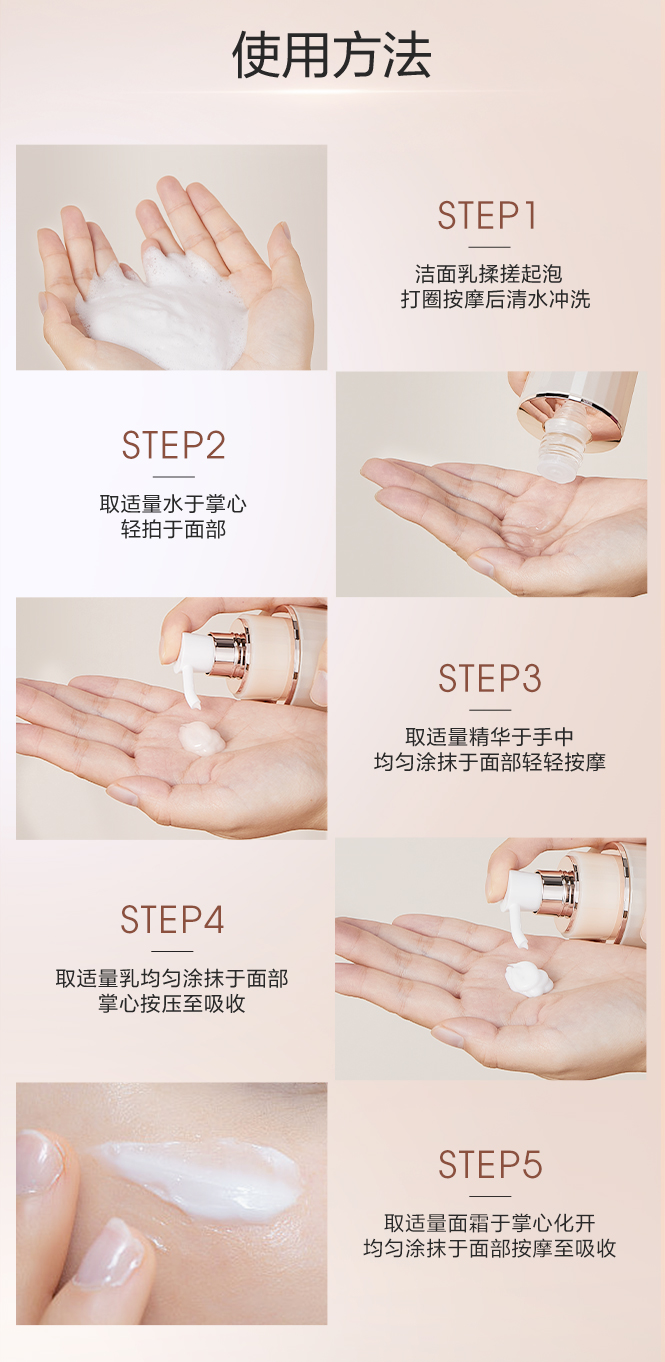 使用方法

STEP1
洁面乳揉搓起泡
打圈按摩后清水冲洗

STEP2
取适量水于掌心
轻拍于面部

STEP3
取适量精华于手中
均匀涂抹于面部轻轻按摩

STEP4
取适量乳均匀涂抹于面部
掌心按压至吸收

STEP5
取适量面霜于掌心化开
均匀涂抹于面部按摩至吸收