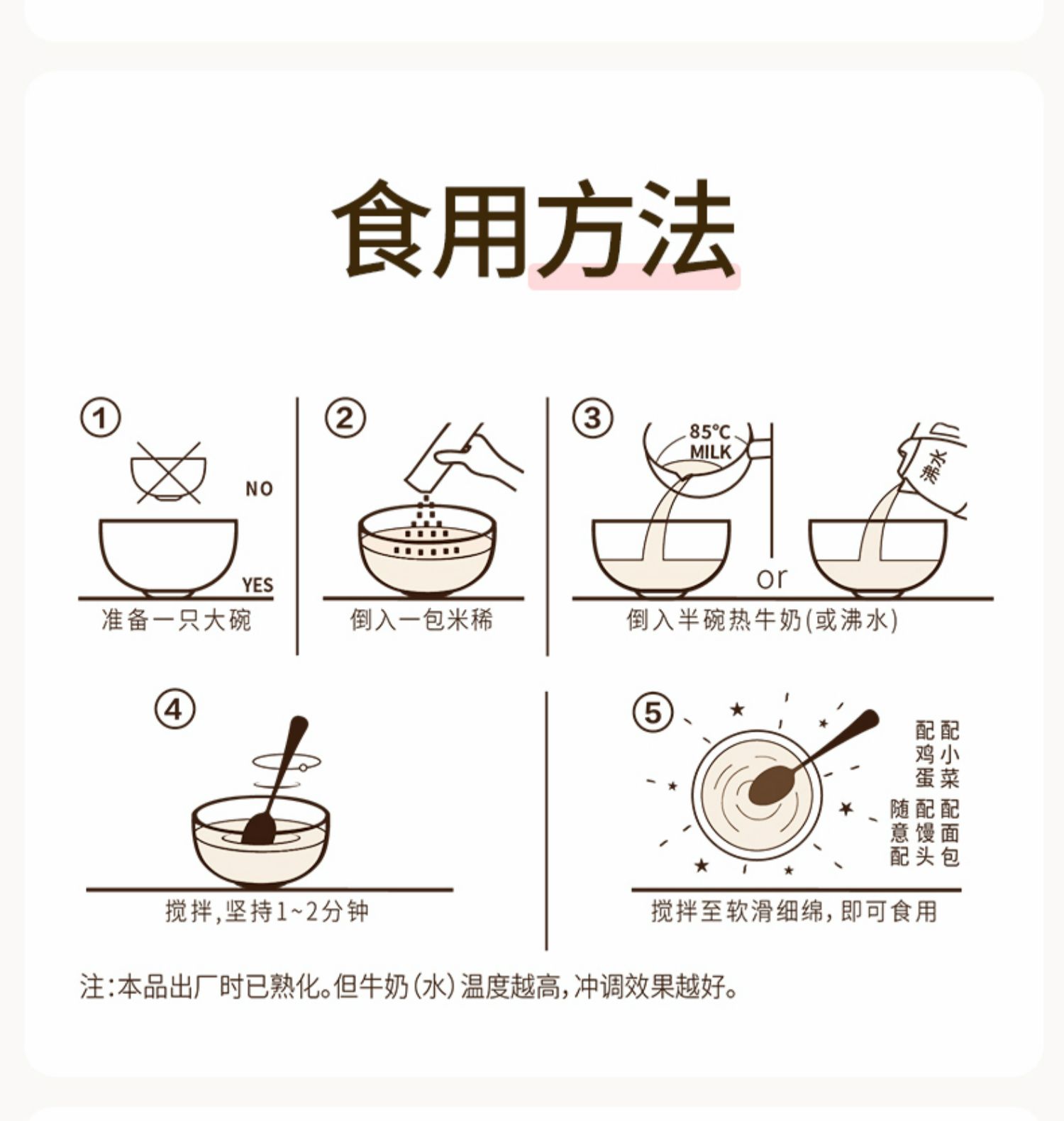 食用方法

①
NO
YES
准备一只大碗

②
倒入一包米稀

③
85℃
MILK
沸水
or
倒入半碗热牛奶(或沸水)

④
搅拌,坚持1~2分钟

⑤
配小菜
配鸡蛋
配面包
配馒头
随意配
搅拌至软滑细绵,即可食用

注:本品出厂时已熟化。但牛奶(水)温度越高,冲调效果越好。